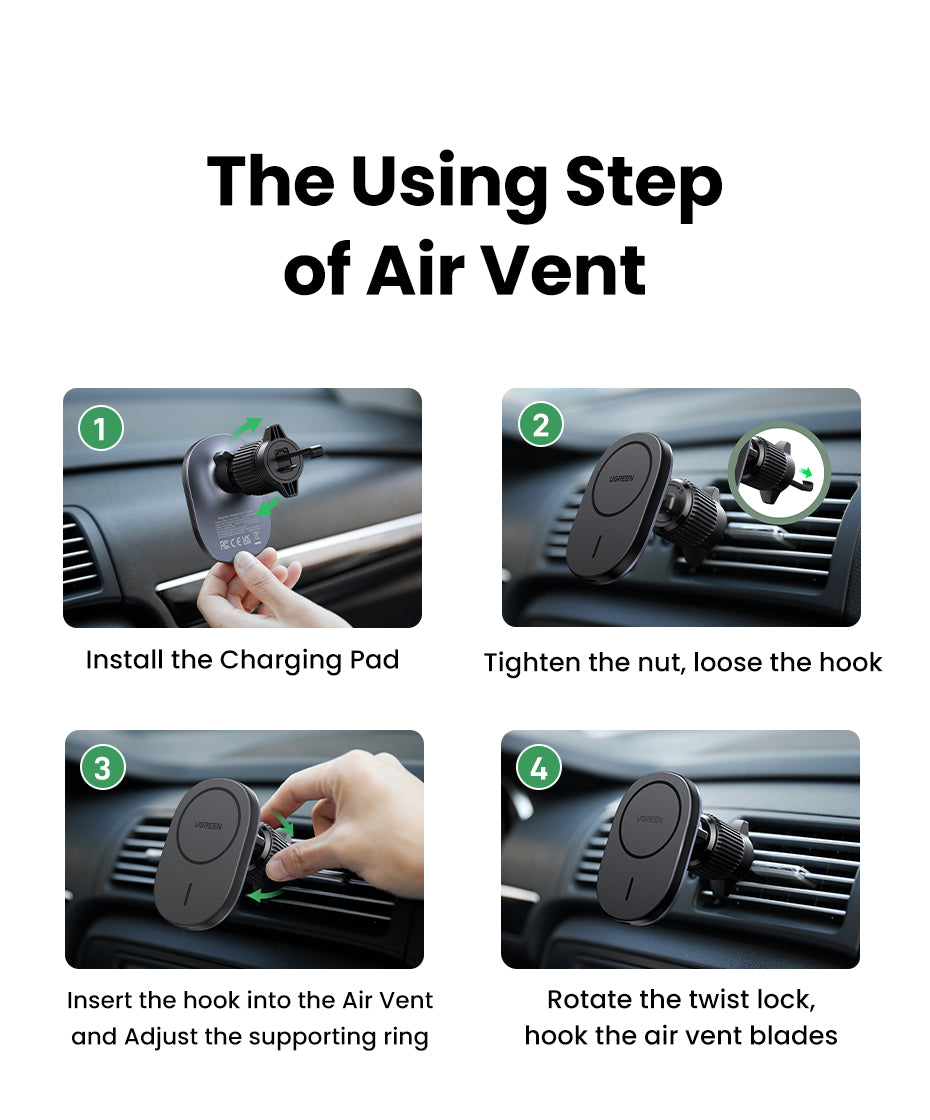 The Using Step of Air Vent

1

Install the Charging Pad

2

UGREEN

Tighten the nut, loose the hook

3

UGREEN

Insert the hook into the Air Vent and Adjust the supporting ring

4

UGREEN

Rotate the twist lock, hook the air vent blades